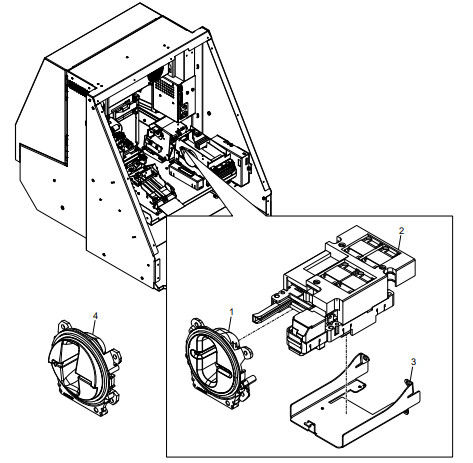 2
4
1
3